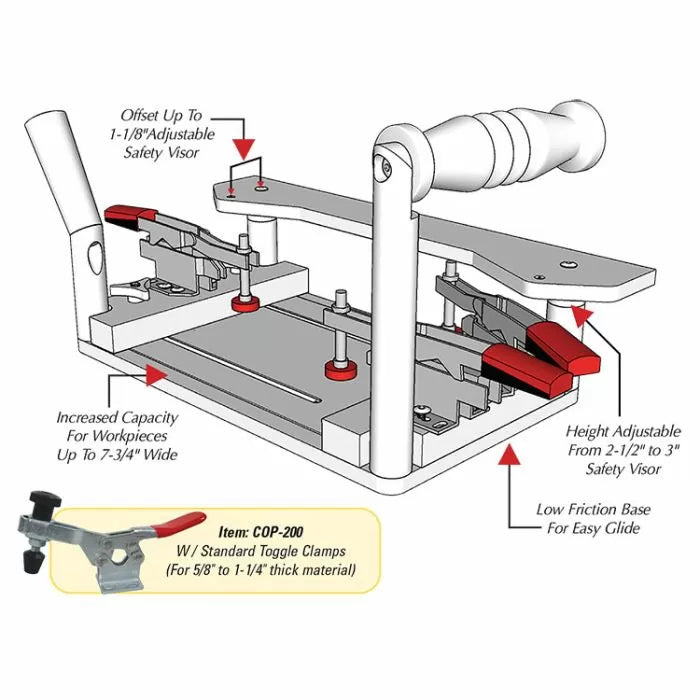 Offset Up To 1-1/8"Adjustable Safety Visor

Increased Capacity For Workpieces Up To 7-3/4" Wide

Height Adjustable From 2-1/2" to 3" Safety Visor

Low Friction Base For Easy Glide

Item: COP-200
W / Standard Toggle Clamps
(For 5/8" to 1-1/4" thick material)