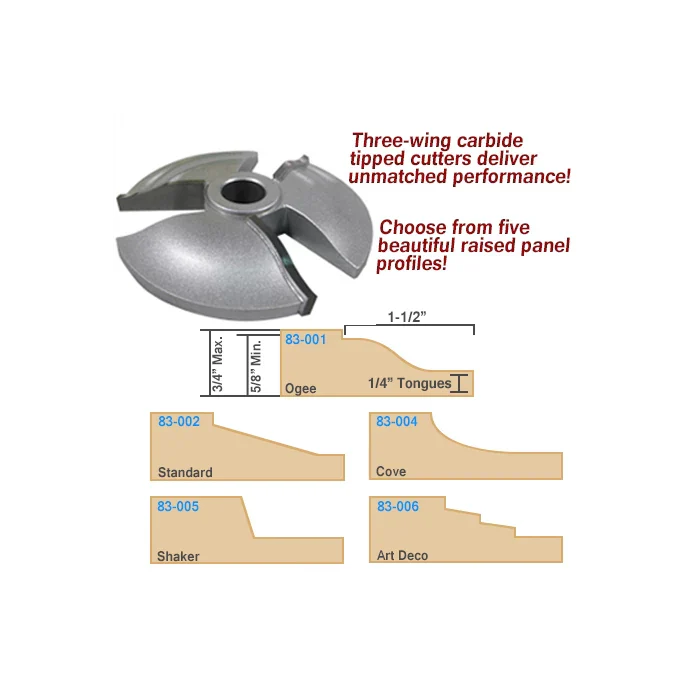 Three-wing carbide tipped cutters deliver unmatched performance!

Choose from five beautiful raised panel profiles!

1-1/2”

3/4” Max.

5/8” Min.

83-001

Ogee

1/4” Tongues

83-002

Standard

83-004

Cove

83-005

Shaker

83-006

Art Deco