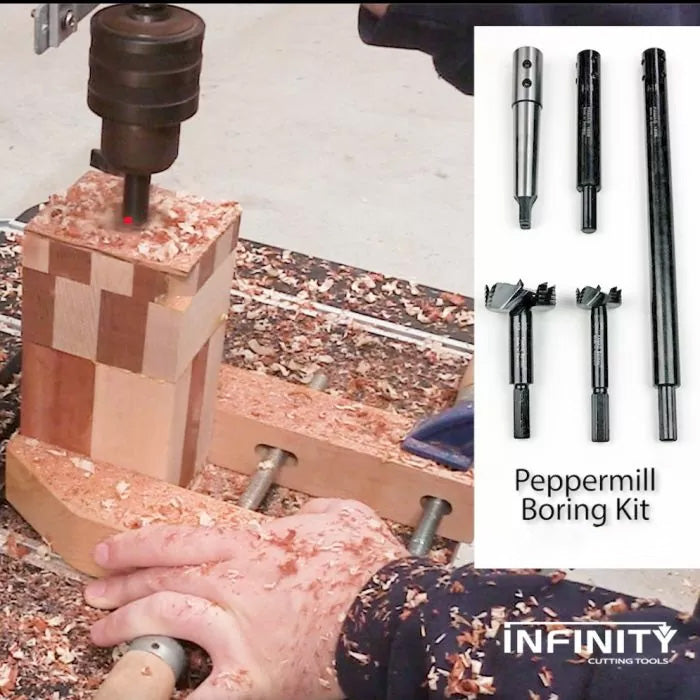 Peppermill Boring Kit

INFINITY
CUTTING TOOLS